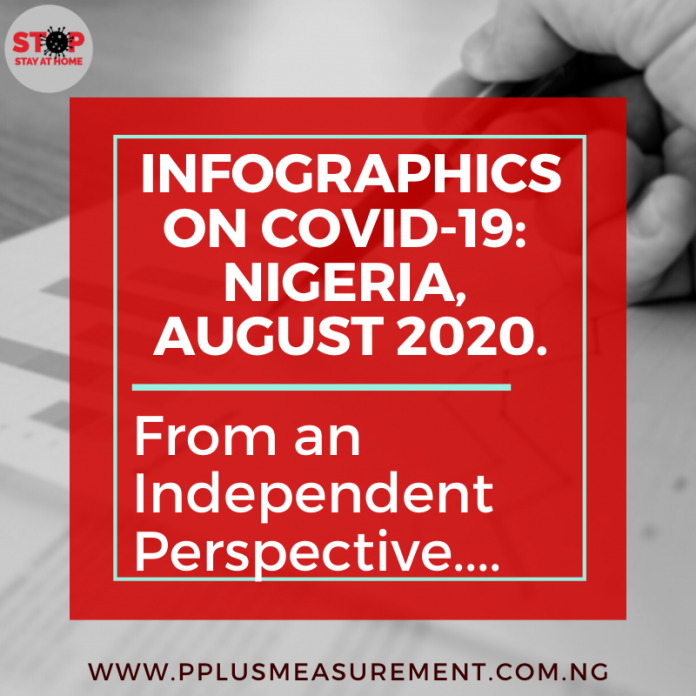 STOP
STAY AT HOME

INFOGRAPHICS ON COVID-19: NIGERIA, AUGUST 2020.

From an Independent Perspective....

WWW.PPLUSMEASUREMENT.COM.NG